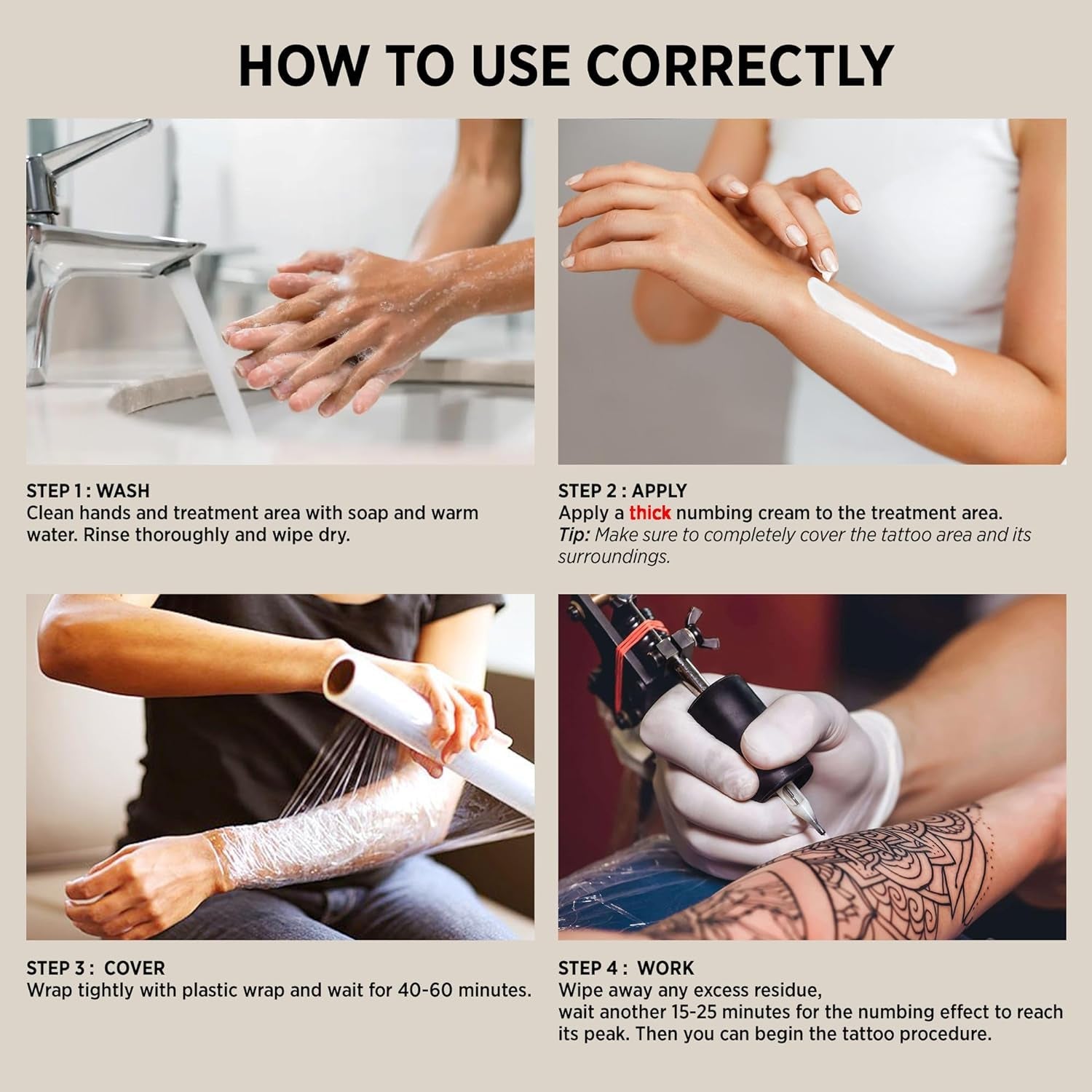 HOW TO USE CORRECTLY

STEP 1 : WASH
Clean hands and treatment area with soap and warm water. Rinse thoroughly and wipe dry.

STEP 2 : APPLY
Apply a thick numbing cream to the treatment area.
Tip: Make sure to completely cover the tattoo area and its surroundings.

STEP 3 : COVER
Wrap tightly with plastic wrap and wait for 40-60 minutes.

STEP 4 : WORK
Wipe away any excess residue,
wait another 15-25 minutes for the numbing effect to reach its peak. Then you can begin the tattoo procedure.